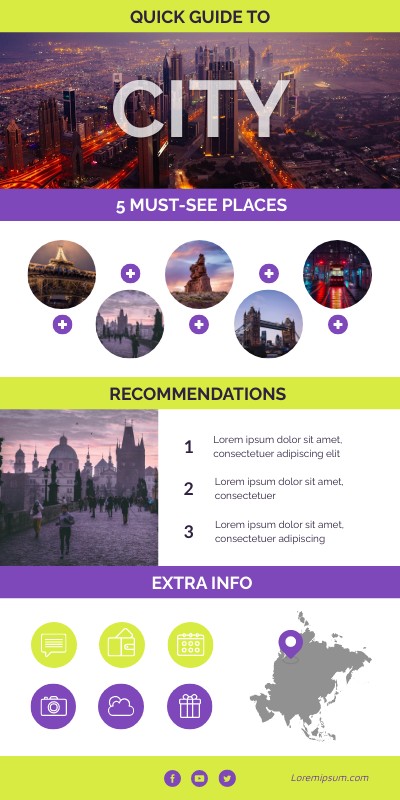 QUICK GUIDE TO

CITY

5 MUST-SEE PLACES

RECOMMENDATIONS

1 Lorem ipsum dolor sit amet, consectetuer adipiscing elit

2 Lorem ipsum dolor sit amet, consectetuer

3 Lorem ipsum dolor sit amet, consectetuer adipiscing

EXTRA INFO

Loremipsum.com