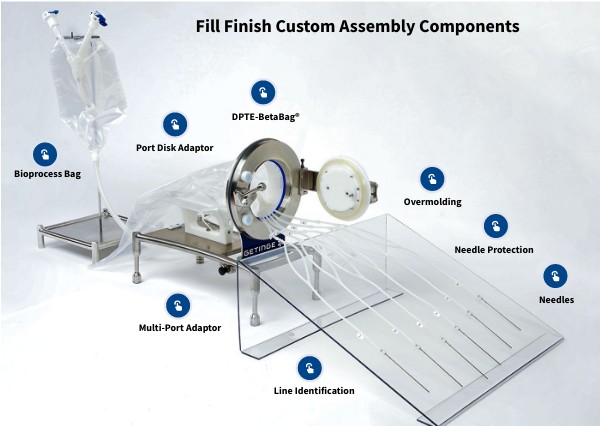 Fill Finish Custom Assembly Components

DPTE-BetaBag®

Port Disk Adaptor

Bioprocess Bag

Overmolding

Needle Protection

Needles

GETINGE

Multi-Port Adaptor

Line Identification