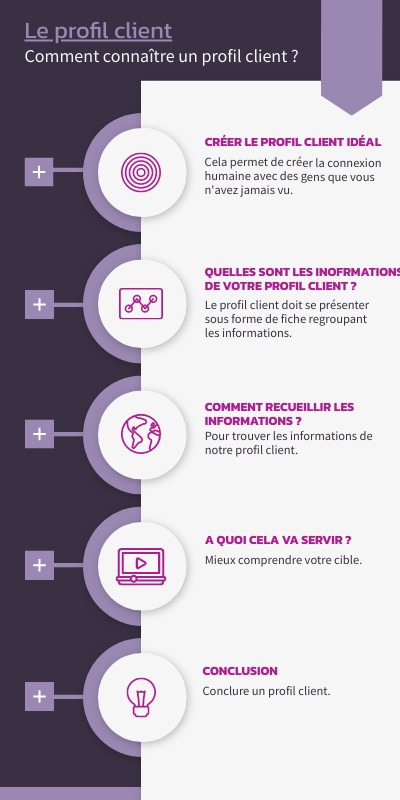 Le profil client
Comment connaître un profil client ?

+
CRÉER LE PROFIL CLIENT IDÉAL
Cela permet de créer la connexion humaine avec des gens que vous n'avez jamais vu.

+
QUELLES SONT LES INOFRMATIONS DE VOTRE PROFIL CLIENT ?
Le profil client doit se présenter sous forme de fiche regroupant les informations.

+
COMMENT RECUEILLIR LES INFORMATIONS ?
Pour trouver les informations de notre profil client.

+
A QUOI CELA VA SERVIR ?
Mieux comprendre votre cible.

+
CONCLUSION
Conclure un profil client.