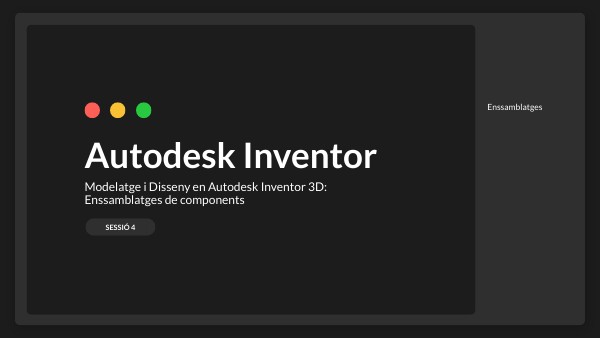 Autodesk Inventor

Modelatge i Disseny en Autodesk Inventor 3D: Enssamblatges de components

SESSIÓ 4

Enssamblatges