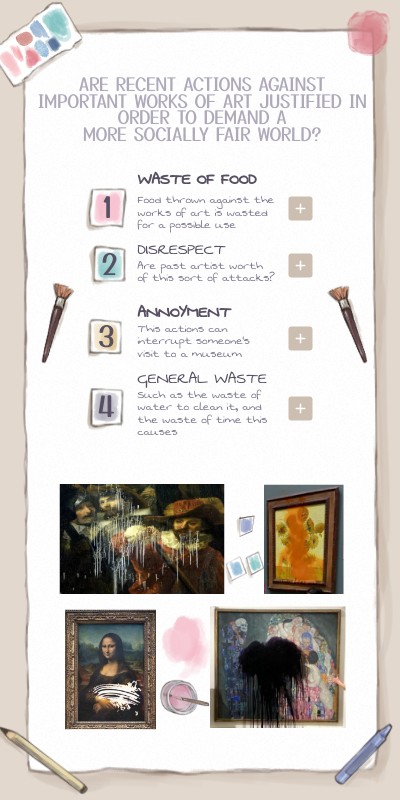 ARE RECENT ACTIONS AGAINST IMPORTANT WORKS OF ART JUSTIFIED IN ORDER TO DEMAND A MORE SOCIALLY FAIR WORLD?

1

WASTE OF FOOD

Food thrown against the works of art is wasted for a possible use

+

2

DISRESPECT

Are past artist worth of this sort of attacks?

+

3

ANNOYMENT

This actions can interrupt someone's visit to a museum

+

4

GENERAL WASTE

Such as the waste of water to clean it, and the waste of time this causes

+