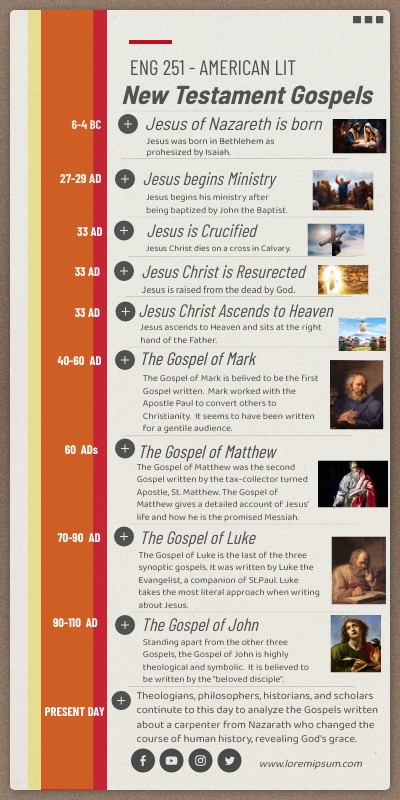 ENG 251 - AMERICAN LIT

New Testament Gospels

6-4 BC

Jesus of Nazareth is born
Jesus was born in Bethlehem as prohesized by Isaiah.

27-29 AD

Jesus begins Ministry
Jesus begins his ministry after being baptized by John the Baptist.

33 AD

Jesus is Crucified
Jesus Christ dies on a cross in Calvary.

33 AD

Jesus Christ is Resurected
Jesus is raised from the dead by God.

33 AD

Jesus Christ Ascends to Heaven
Jesus ascends to Heaven and sits at the right hand of the Father.

40-60 AD

The Gospel of Mark
The Gospel of Mark is belived to be the first Gospel written. Mark worked with the Apostle Paul to convert others to Christianity. It seems to have been written for a gentile audience.

60 ADs

The Gospel of Matthew
The Gospel of Matthew was the second Gospel written by the tax-collector turned Apostle, St. Matthew. The Gospel of Matthew gives a detailed account of Jesus' life and how he is the promised Messiah.

70-90 AD

The Gospel of Luke
The Gospel of Luke is the last of the three synoptic gospels. It was written by Luke the Evangelist, a companion of St.Paul. Luke takes the most literal approach when writing about Jesus.

90-110 AD

The Gospel of John
Standing apart from the other three Gospels, the Gospel of John is highly theological and symbolic. It is believed to be written by the "beloved disciple".

PRESENT DAY

Theologians, philosophers, historians, and scholars continute to this day to analyze the Gospels written about a carpenter from Nazarath who changed the course of human history, revealing God's grace.

www.loremipsum.com