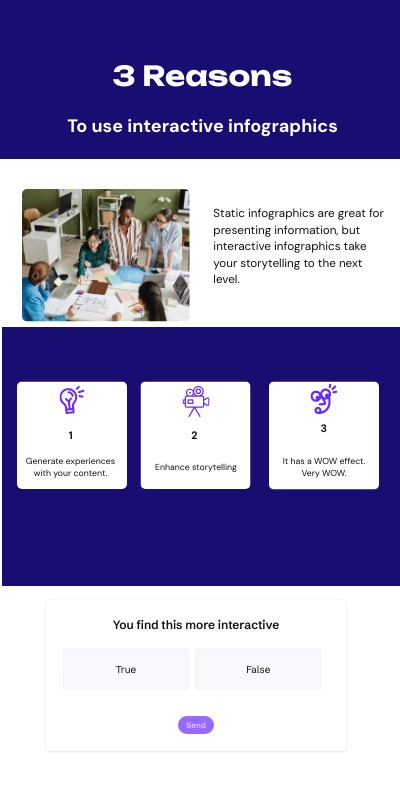 3 Reasons

To use interactive infographics

Static infographics are great for presenting information, but interactive infographics take your storytelling to the next level.

1

Generate experiences with your content.

2

Enhance storytelling

3

It has a WOW effect. Very WOW.

You find this more interactive

True

False

Send