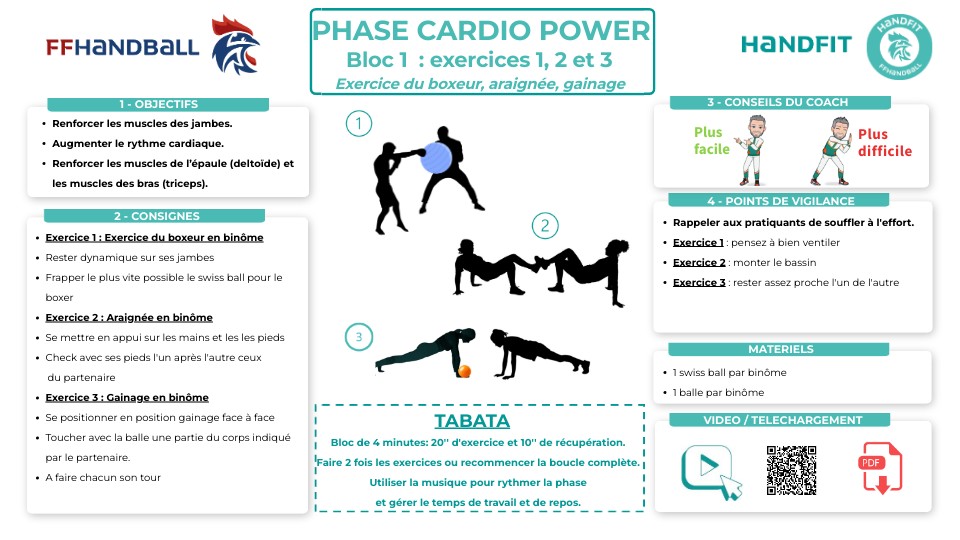 FFHANDBALL

PHASE CARDIO POWER
Bloc 1 : exercices 1, 2 et 3
Exercice du boxeur, araignée, gainage

HANDFIT
HANDFIT FFHANDBALL

1 - OBJECTIFS
• Renforcer les muscles des jambes.
• Augmenter le rythme cardiaque.
• Renforcer les muscles de l'épaule (deltoïde) et les muscles des bras (triceps).

2 - CONSIGNES
• Exercice 1 : Exercice du boxeur en binôme
• Rester dynamique sur ses jambes
• Frapper le plus vite possible le swiss ball pour le boxer
• Exercice 2 : Araignée en binôme
• Se mettre en appui sur les mains et les les pieds
• Check avec ses pieds l'un après l'autre ceux du partenaire
• Exercice 3 : Gainage en binôme
• Se positionner en position gainage face à face
• Toucher avec la balle une partie du corps indiqué par le partenaire.
• A faire chacun son tour

1
2
3

TABATA
Bloc de 4 minutes: 20'' d'exercice et 10'' de récupération.
Faire 2 fois les exercices ou recommencer la boucle complète.
Utiliser la musique pour rythmer la phase et gérer le temps de travail et de repos.

3 - CONSEILS DU COACH
Plus facile
Plus difficile

4 - POINTS DE VIGILANCE
• Rappeler aux pratiquants de souffler à l'effort.
• Exercice 1 : pensez à bien ventiler
• Exercice 2 : monter le bassin
• Exercice 3 : rester assez proche l'un de l'autre

MATERIELS
• 1 swiss ball par binôme
• 1 balle par binôme

VIDEO / TELECHARGEMENT
PDF