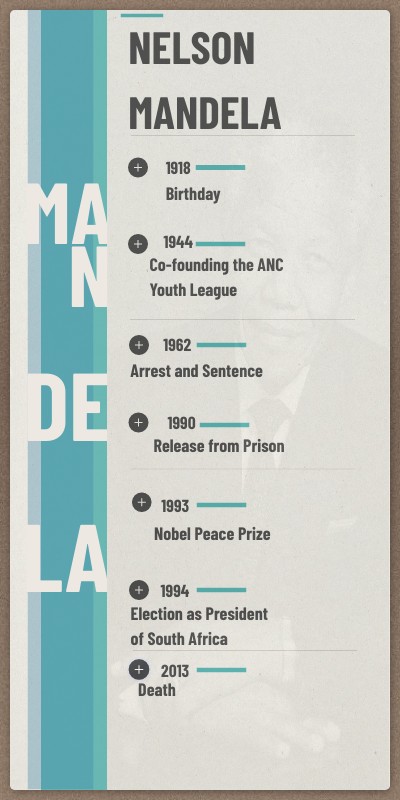 MA
N
DE
LA

NELSON MANDELA

+ 1918
Birthday

+ 1944
Co-founding the ANC Youth League

+ 1962
Arrest and Sentence

+ 1990
Release from Prison

+ 1993
Nobel Peace Prize

+ 1994
Election as President of South Africa

+ 2013
Death