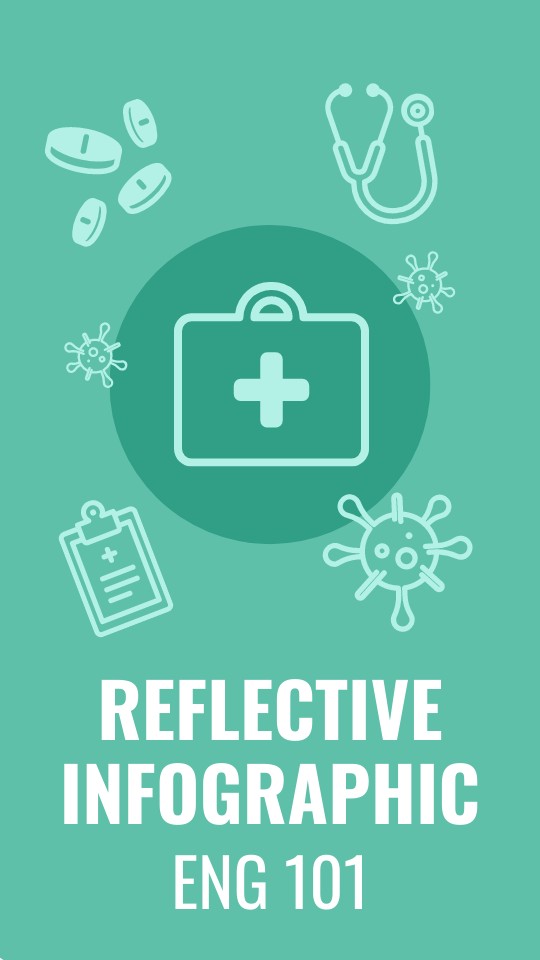 REFLECTIVE INFOGRAPHIC

ENG 101