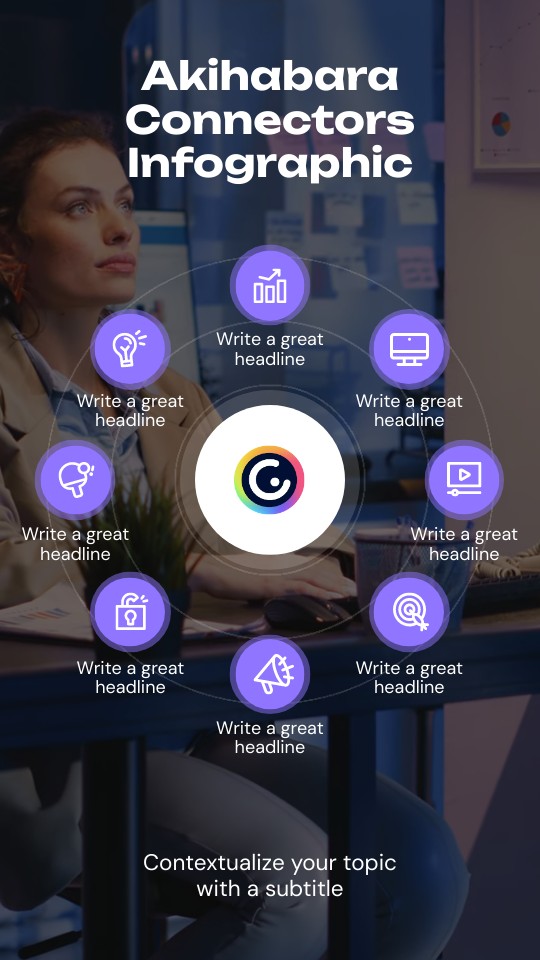 Akihabara Connectors Infographic

Write a great headline

Write a great headline

Write a great headline

Write a great headline

Write a great headline

Write a great headline

Write a great headline

Write a great headline

Contextualize your topic with a subtitle