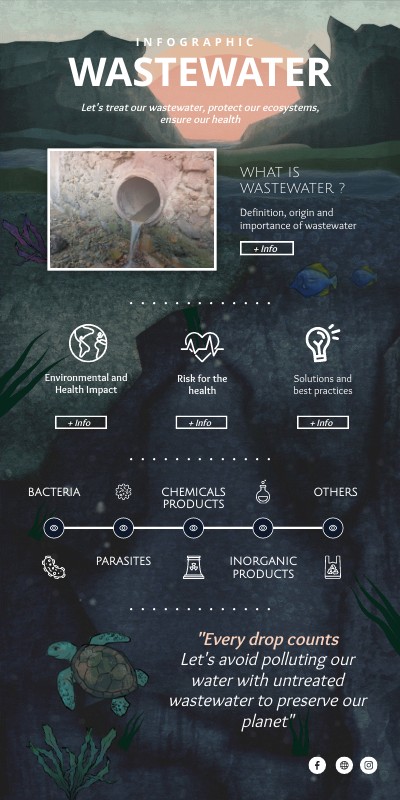 INFOGRAPHIC
WASTEWATER

Let's treat our wastewater, protect our ecosystems, ensure our health

WHAT IS WASTEWATER ?

Definition, origin and importance of wastewater

+ Info

Environmental and Health Impact

+ Info

Risk for the health

+ Info

Solutions and best practices

+ Info

BACTERIA

CHEMICALS PRODUCTS

OTHERS

PARASITES

INORGANIC PRODUCTS

"Every drop counts
Let's avoid polluting our water with untreated wastewater to preserve our planet"