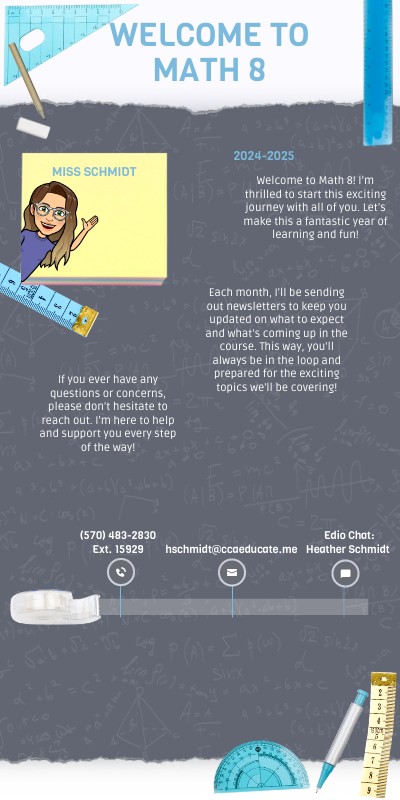 WELCOME TO MATH 8

MISS SCHMIDT

2024-2025

Welcome to Math 8! I'm thrilled to start this exciting journey with all of you. Let's make this a fantastic year of learning and fun!

Each month, I'll be sending out newsletters to keep you updated on what to expect and what's coming up in the course. This way, you'll always be in the loop and prepared for the exciting topics we'll be covering!

If you ever have any questions or concerns, please don't hesitate to reach out. I'm here to help and support you every step of the way!

(570) 483-2830
Ext. 15929

hschmidt@ccaeducate.me

Edio Chat:
Heather Schmidt