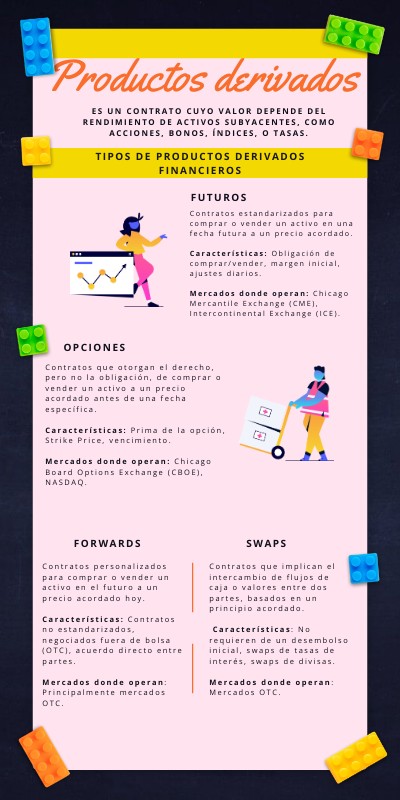 Productos derivados

ES UN CONTRATO CUYO VALOR DEPENDE DEL RENDIMIENTO DE ACTIVOS SUBYACENTES, COMO ACCIONES, BONOS, ÍNDICES, O TASAS.

TIPOS DE PRODUCTOS DERIVADOS FINANCIEROS

FUTUROS

Contratos estandarizados para comprar o vender un activo en una fecha futura a un precio acordado.

Características: Obligación de comprar/vender, margen inicial, ajustes diarios.

Mercados donde operan: Chicago Mercantile Exchange (CME), Intercontinental Exchange (ICE).

OPCIONES

Contratos que otorgan el derecho, pero no la obligación, de comprar o vender un activo a un precio acordado antes de una fecha específica.

Características: Prima de la opción, Strike Price, vencimiento.

Mercados donde operan: Chicago Board Options Exchange (CBOE), NASDAQ.

FORWARDS

Contratos personalizados para comprar o vender un activo en el futuro a un precio acordado hoy.

Características: Contratos no estandarizados, negociados fuera de bolsa (OTC), acuerdo directo entre partes.

Mercados donde operan: Principalmente mercados OTC.

SWAPS

Contratos que implican el intercambio de flujos de caja o valores entre dos partes, basados en un principio acordado.

Características: No requieren de un desembolso inicial, swaps de tasas de interés, swaps de divisas.

Mercados donde operan: Mercados OTC.