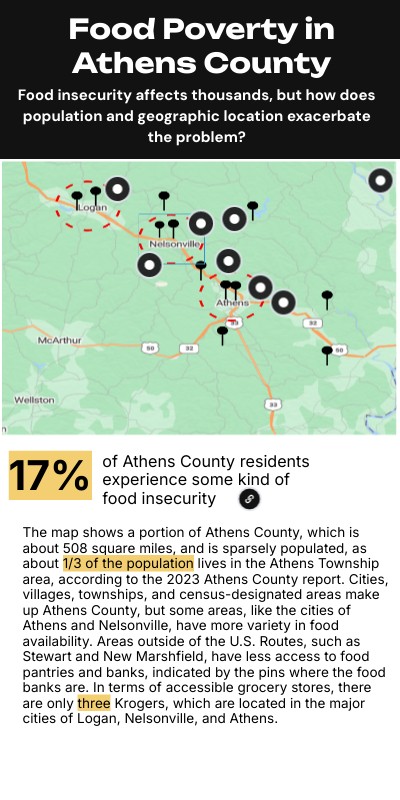 Food Poverty in Athens County

Food insecurity affects thousands, but how does population and geographic location exacerbate the problem?

Logan
Nelsonville
Athens
McArthur
Wellston
50
32
33
32
50
33

17%

of Athens County residents experience some kind of food insecurity

The map shows a portion of Athens County, which is about 508 square miles, and is sparsely populated, as about 1/3 of the population lives in the Athens Township area, according to the 2023 Athens County report. Cities, villages, townships, and census-designated areas make up Athens County, but some areas, like the cities of Athens and Nelsonville, have more variety in food availability. Areas outside of the U.S. Routes, such as Stewart and New Marshfield, have less access to food pantries and banks, indicated by the pins where the food banks are. In terms of accessible grocery stores, there are only three Krogers, which are located in the major cities of Logan, Nelsonville, and Athens.