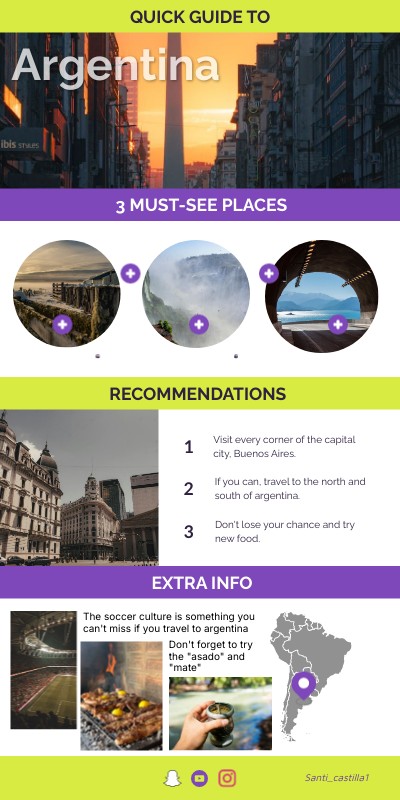 QUICK GUIDE TO

Argentina

ibis STYLES

3 MUST-SEE PLACES

RECOMMENDATIONS

1 Visit every corner of the capital city, Buenos Aires.

2 If you can, travel to the north and south of argentina.

3 Don't lose your chance and try new food.

EXTRA INFO

The soccer culture is something you can't miss if you travel to argentina

Don't forget to try the "asado" and "mate"

Santi_castilla1