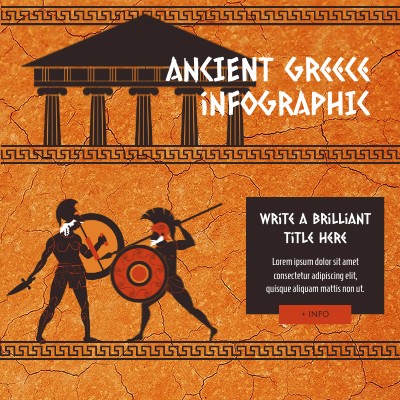 ANCIENT GREECE INFOGRAPHIC

WRITE A BRILLIANT TITLE HERE

Lorem ipsum dolor sit amet consectetur adipiscing elit, quisque aliquam mattis non ut.

+ INFO