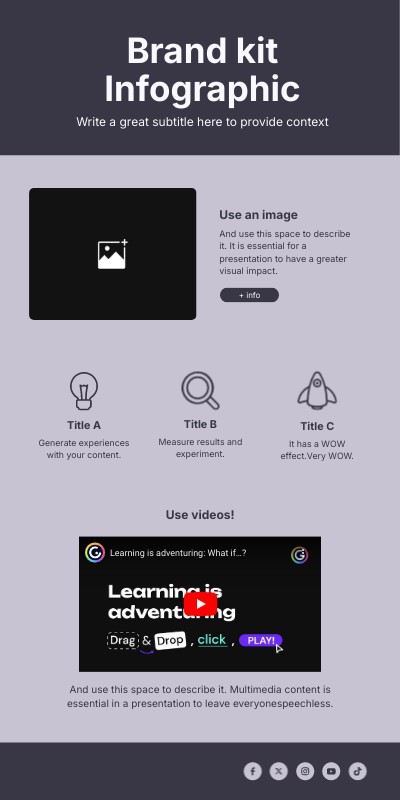 Brand kit Infographic

Write a great subtitle here to provide context

Use an image

And use this space to describe it. It is essential for a presentation to have a greater visual impact.

+ info

Title A

Generate experiences with your content.

Title B

Measure results and experiment.

Title C

It has a WOW effect.Very WOW.

Use videos!

Learning is adventuring: What if...?

Learning is adventuring

Drag & Drop , click , PLAY!

And use this space to describe it. Multimedia content is essential in a presentation to leave everyonespeechless.