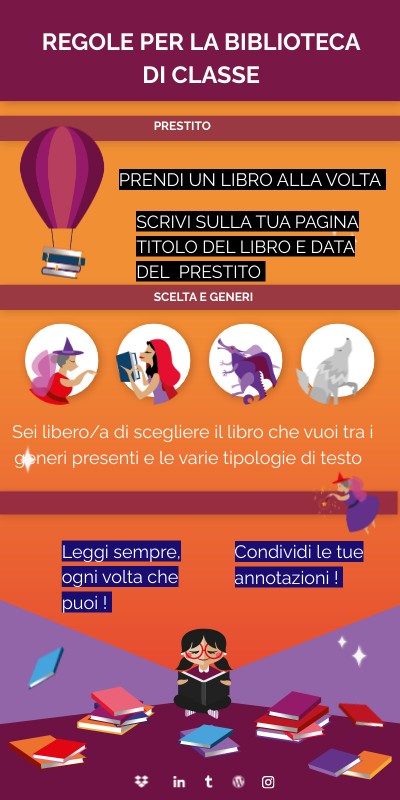 REGOLE PER LA BIBLIOTECA DI CLASSE

PRESTITO

PRENDI UN LIBRO ALLA VOLTA

SCRIVI SULLA TUA PAGINA TITOLO DEL LIBRO E DATA DEL PRESTITO

SCELTA E GENERI

Sei libero/a di scegliere il libro che vuoi tra i generi presenti e le varie tipologie di testo

Leggi sempre, ogni volta che puoi !

Condividi le tue annotazioni !