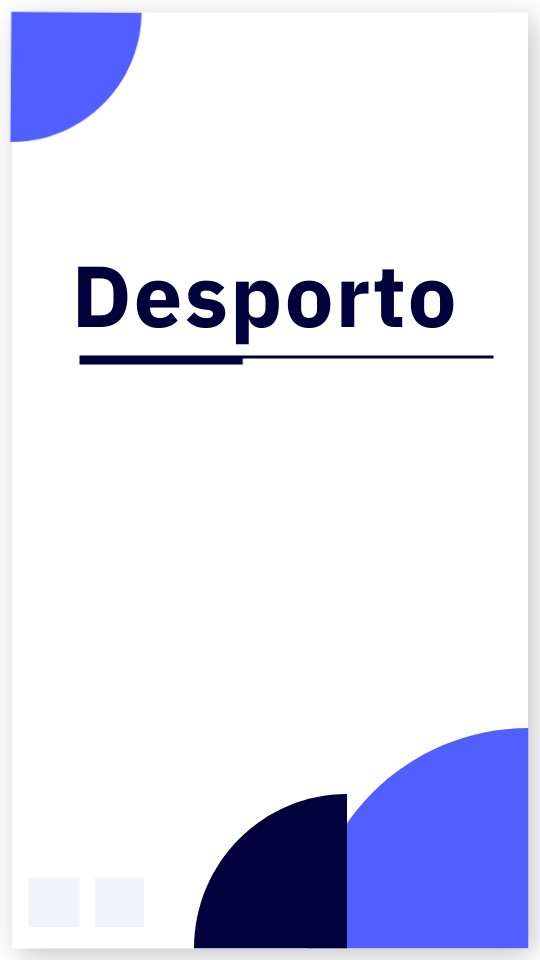 Desporto