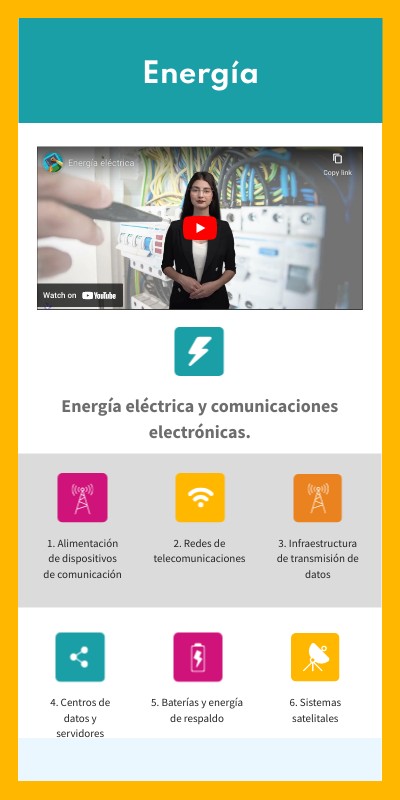 Energía

Energía eléctrica

Copy link

Watch on YouTube

Energía eléctrica y comunicaciones electrónicas.

1. Alimentación de dispositivos de comunicación

2. Redes de telecomunicaciones

3. Infraestructura de transmisión de datos

4. Centros de datos y servidores

5. Baterías y energía de respaldo

6. Sistemas satelitales