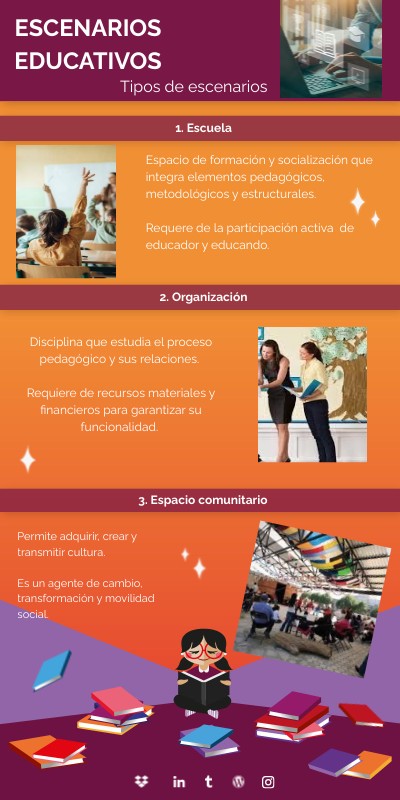 ESCENARIOS EDUCATIVOS
Tipos de escenarios

1. Escuela

Espacio de formación y socialización que integra elementos pedagógicos, metodológicos y estructurales.

Requere de la participación activa de educador y educando.

2. Organización

Disciplina que estudia el proceso pedagógico y sus relaciones.

Requiere de recursos materiales y financieros para garantizar su funcionalidad.

3. Espacio comunitario

Permite adquirir, crear y transmitir cultura.

Es un agente de cambio, transformación y movilidad social.