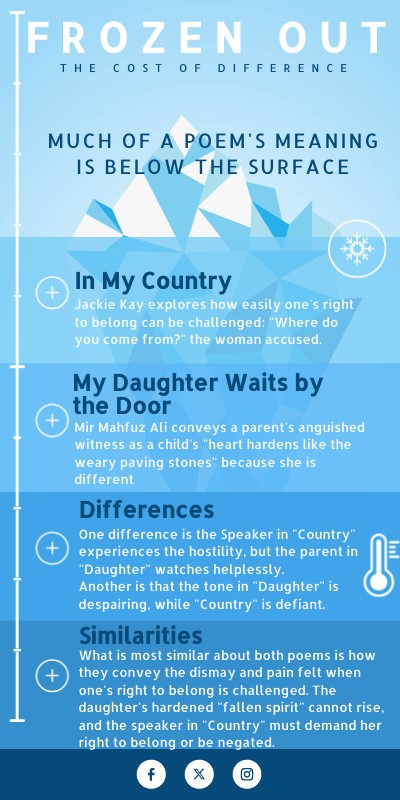 FROZEN OUT
THE COST OF DIFFERENCE

MUCH OF A POEM'S MEANING IS BELOW THE SURFACE

In My Country
Jackie Kay explores how easily one's right to belong can be challenged: "Where do you come from?" the woman accused.

My Daughter Waits by the Door
Mir Mahfuz Ali conveys a parent's anguished witness as a child's "heart hardens like the weary paving stones" because she is different

Differences
One difference is the Speaker in "Country" experiences the hostility, but the parent in "Daughter" watches helplessly.
Another is that the tone in "Daughter" is despairing, while "Country" is defiant.

Similarities
What is most similar about both poems is how they convey the dismay and pain felt when one's right to belong is challenged. The daughter's hardened "fallen spirit" cannot rise, and the speaker in "Country" must demand her right to belong or be negated.