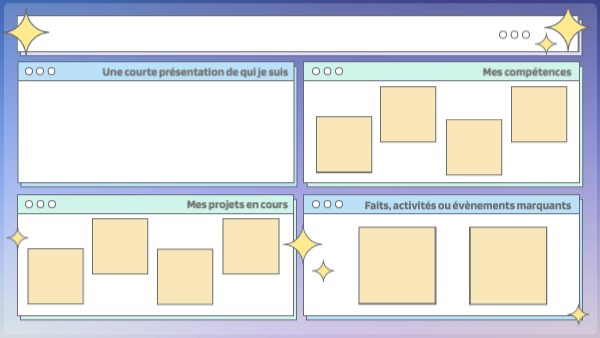 Une courte présentation de qui je suis

Mes compétences

Mes projets en cours

Faits, activités ou évènements marquants