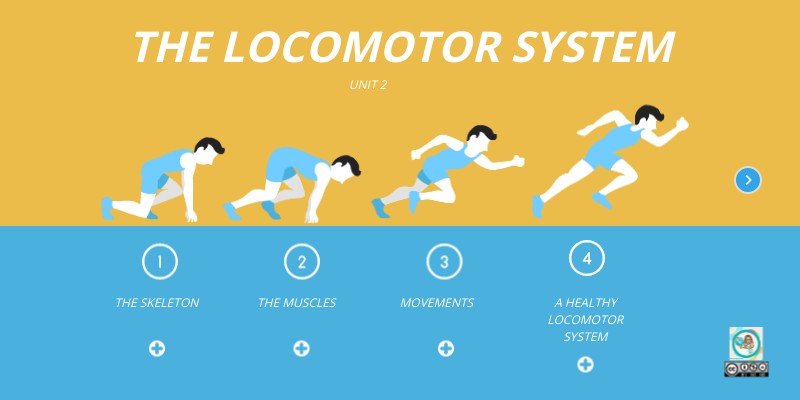 THE LOCOMOTOR SYSTEM

UNIT 2

1

THE SKELETON

2

THE MUSCLES

3

MOVEMENTS

4

A HEALTHY LOCOMOTOR SYSTEM