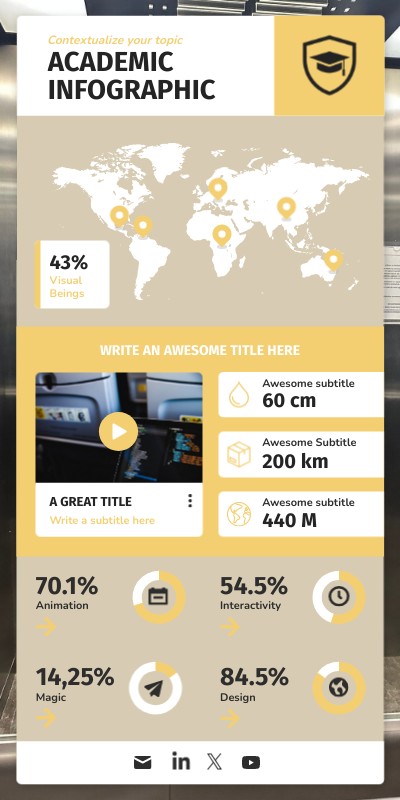 Contextualize your topic
ACADEMIC INFOGRAPHIC

43%
Visual Beings

WRITE AN AWESOME TITLE HERE

A GREAT TITLE
Write a subtitle here

Awesome subtitle
60 cm

Awesome Subtitle
200 km

Awesome subtitle
440 M

70.1%
Animation

54.5%
Interactivity

14,25%
Magic

84.5%
Design