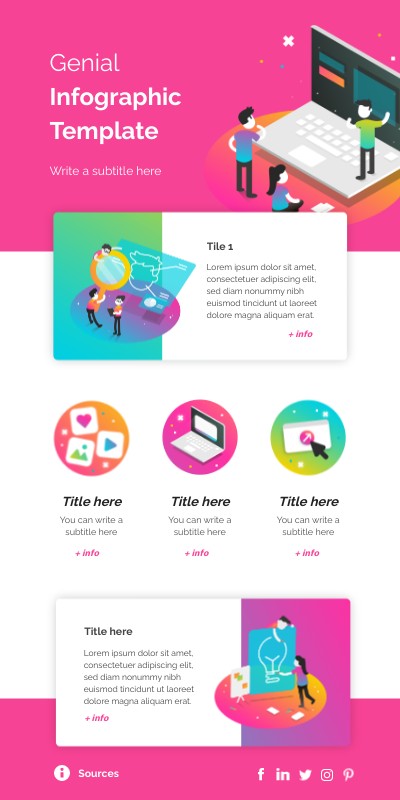 Genial
Infographic Template

Write a subtitle here

Tile 1

Lorem ipsum dolor sit amet, consectetuer adipiscing elit, sed diam nonummy nibh euismod tincidunt ut laoreet dolore magna aliquam erat.

+ info

Title here
You can write a subtitle here
+ info

Title here
You can write a subtitle here
+ info

Title here
You can write a subtitle here
+ info

Title here

Lorem ipsum dolor sit amet, consectetuer adipiscing elit, sed diam nonummy nibh euismod tincidunt ut laoreet dolore magna aliquam erat.

+ info

Sources