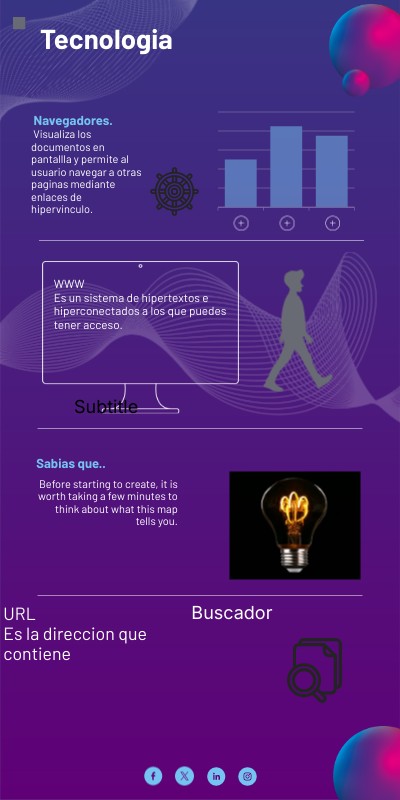 Tecnologia

Navegadores.
Visualiza los documentos en pantallla y permite al usuario navegar a otras paginas mediante enlaces de hipervinculo.

WWW
Es un sistema de hipertextos e hiperconectados a los que puedes tener acceso.

Subtitle

Sabias que..
Before starting to create, it is worth taking a few minutes to think about what this map tells you.

URL
Es la direccion que contiene

Buscador