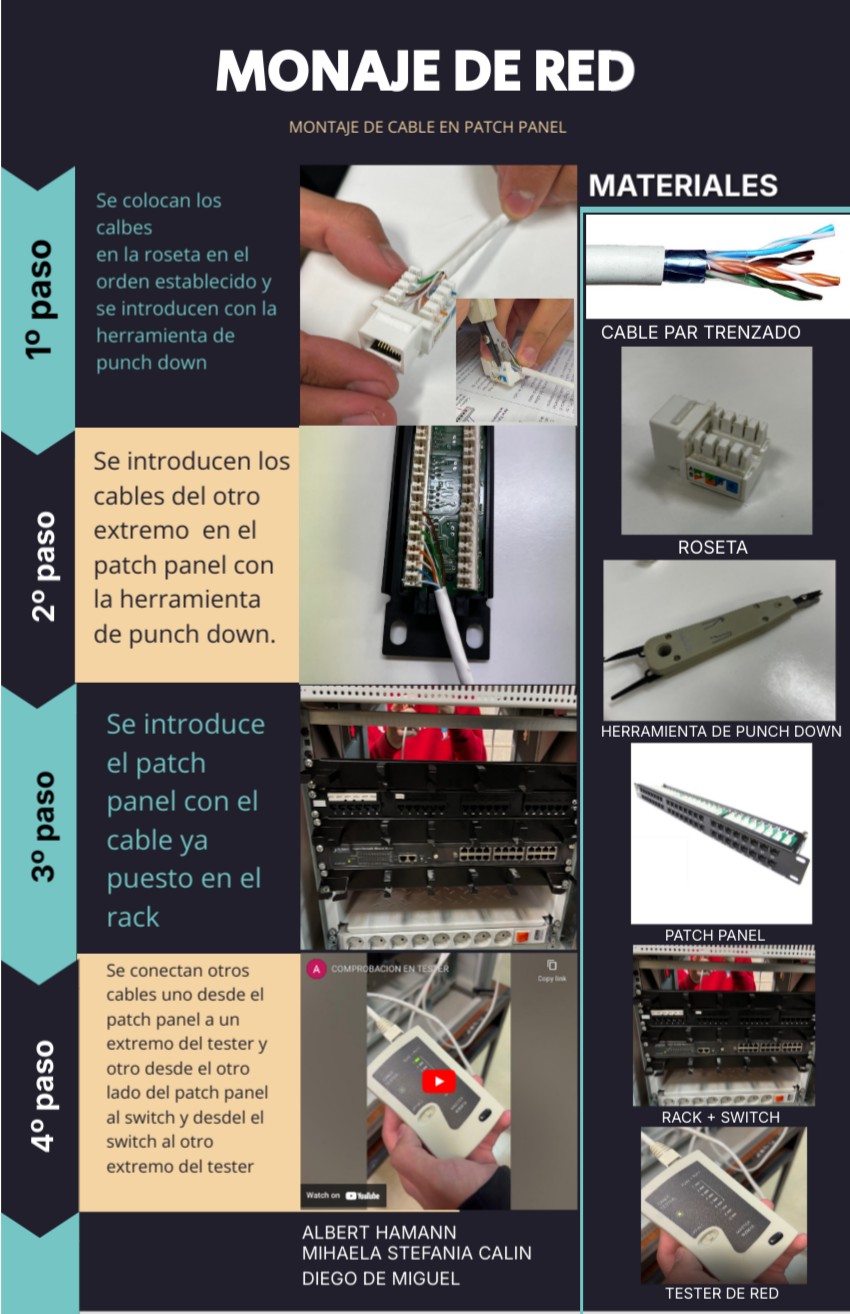 MONAJE DE RED

MONTAJE DE CABLE EN PATCH PANEL

1º paso

Se colocan los calbes en la roseta en el orden establecido y se introducen con la herramienta de punch down

2º paso

Se introducen los cables del otro extremo en el patch panel con la herramienta de punch down.

3º paso

Se introduce el patch panel con el cable ya puesto en el rack

4º paso

Se conectan otros cables uno desde el patch panel a un extremo del tester y otro desde el otro lado del patch panel al switch y desdel el switch al otro extremo del tester

A COMPROBACION EN TESTER

Copy link

Watch on YouTube

ALBERT HAMANN
MIHAELA STEFANIA CALIN
DIEGO DE MIGUEL

MATERIALES

CABLE PAR TRENZADO

ROSETA

HERRAMIENTA DE PUNCH DOWN

PATCH PANEL

RACK + SWITCH

TESTER DE RED