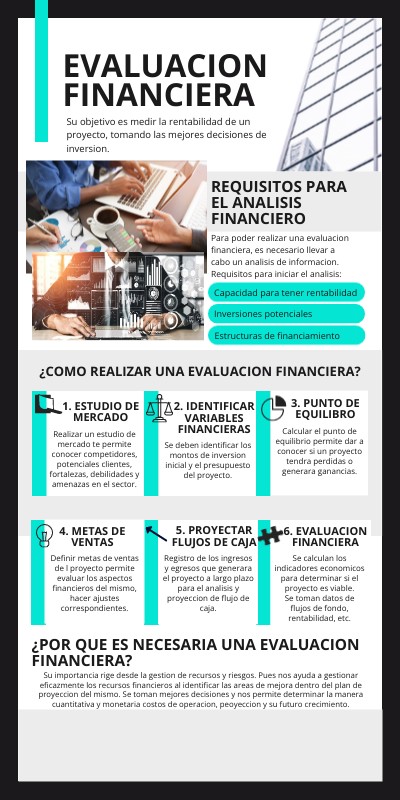 EVALUACION FINANCIERA

Su objetivo es medir la rentabilidad de un proyecto, tomando las mejores decisiones de inversion.

REQUISITOS PARA EL ANALISIS FINANCIERO

Para poder realizar una evaluacion financiera, es necesario llevar a cabo un analisis de informacion. Requisitos para iniciar el analisis:

Capacidad para tener rentabilidad

Inversiones potenciales

Estructuras de financiamiento

¿COMO REALIZAR UNA EVALUACION FINANCIERA?

1. ESTUDIO DE MERCADO

Realizar un estudio de mercado te permite conocer competidores, potenciales clientes, fortalezas, debilidades y amenazas en el sector.

2. IDENTIFICAR VARIABLES FINANCIERAS

Se deben identificar los montos de inversion inicial y el presupuesto del proyecto.

3. PUNTO DE EQUILIBRO

Calcular el punto de equilibrio permite dar a conocer si un proyecto tendra perdidas o generara ganancias.

4. METAS DE VENTAS

Definir metas de ventas de l proyecto permite evaluar los aspectos financieros del mismo, hacer ajustes correspondientes.

5. PROYECTAR FLUJOS DE CAJA

Registro de los ingresos y egresos que generara el proyecto a largo plazo para el analisis y proyeccion de flujo de caja.

6. EVALUACION FINANCIERA

Se calculan los indicadores economicos para determinar si el proyecto es viable. Se toman datos de flujos de fondo, rentabilidad, etc.

¿POR QUE ES NECESARIA UNA EVALUACION FINANCIERA?

Su importancia rige desde la gestion de recursos y riesgos. Pues nos ayuda a gestionar eficazmente los recursos financieros al identificar las areas de mejora dentro del plan de proyeccion del mismo. Se toman mejores decisiones y nos permite determinar la manera cuantitativa y monetaria costos de operacion, peoyeccion y su futuro crecimiento.