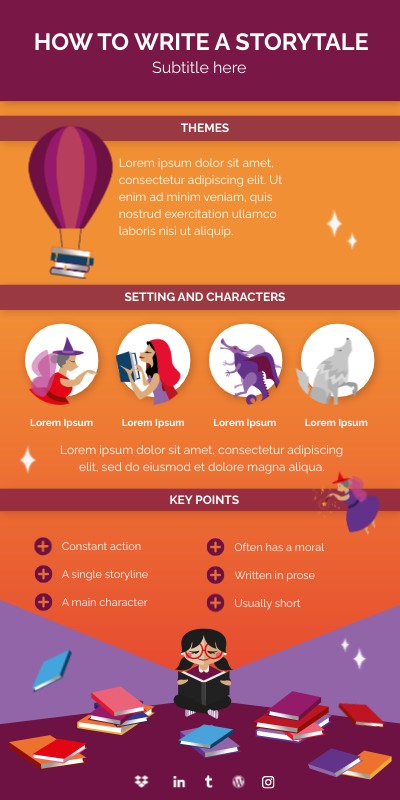 HOW TO WRITE A STORYTALE
Subtitle here

THEMES

Lorem ipsum dolor sit amet, consectetur adipiscing elit. Ut enim ad minim veniam, quis nostrud exercitation ullamco laboris nisi ut aliquip.

SETTING AND CHARACTERS

Lorem Ipsum
Lorem Ipsum
Lorem Ipsum
Lorem Ipsum

Lorem ipsum dolor sit amet, consectetur adipiscing elit, sed do eiusmod et dolore magna aliqua.

KEY POINTS

Constant action
A single storyline
A main character

Often has a moral
Written in prose
Usually short