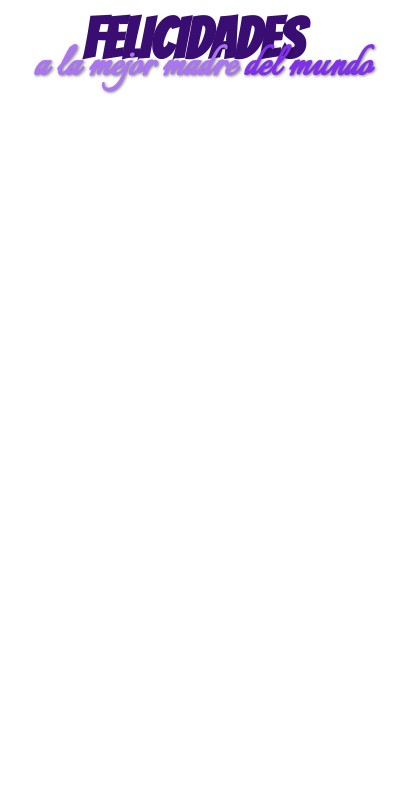 FELICIDADES
a la mejor madre del mundo