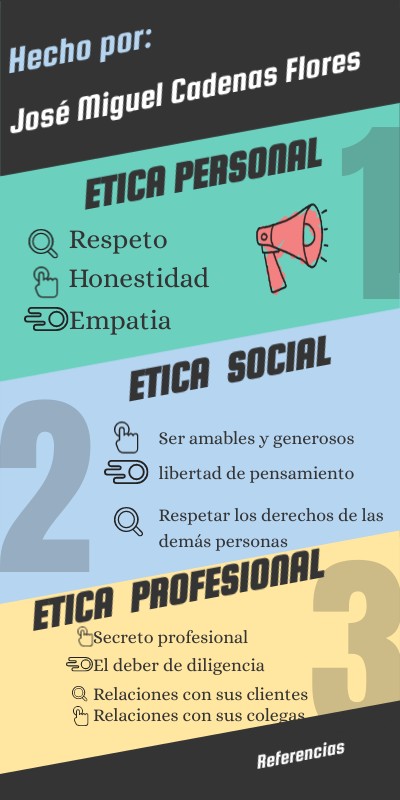 Hecho por:
José Miguel Cadenas Flores

ETICA PERSONAL
1

Respeto
Honestidad
Empatia

ETICA SOCIAL
2

Ser amables y generosos
libertad de pensamiento
Respetar los derechos de las demás personas

ETICA PROFESIONAL
3

Secreto profesional
El deber de diligencia
Relaciones con sus clientes
Relaciones con sus colegas

Referencias