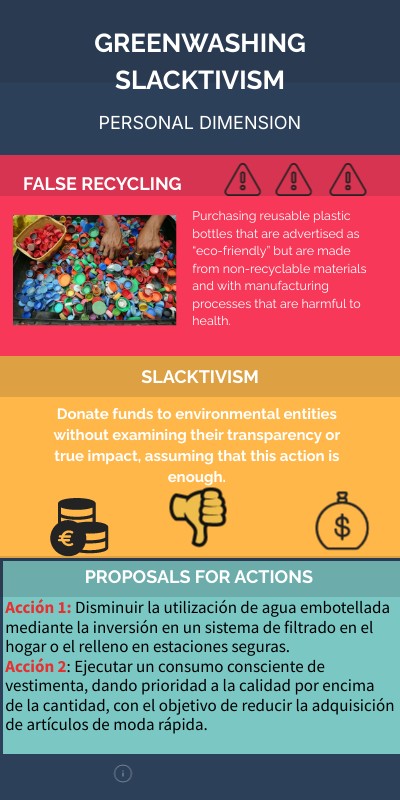 GREENWASHING SLACKTIVISM

PERSONAL DIMENSION

FALSE RECYCLING

Purchasing reusable plastic bottles that are advertised as "eco-friendly" but are made from non-recyclable materials and with manufacturing processes that are harmful to health.

SLACKTIVISM

Donate funds to environmental entities without examining their transparency or true impact, assuming that this action is enough.

€

$

PROPOSALS FOR ACTIONS

Acción 1: Disminuir la utilización de agua embotellada mediante la inversión en un sistema de filtrado en el hogar o el relleno en estaciones seguras.
Acción 2: Ejecutar un consumo consciente de vestimenta, dando prioridad a la calidad por encima de la cantidad, con el objetivo de reducir la adquisición de artículos de moda rápida.