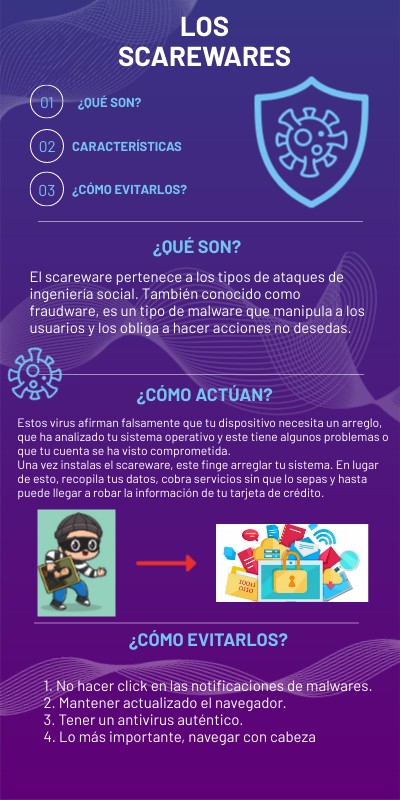 LOS SCAREWARES

01 ¿QUÉ SON?

02 CARACTERÍSTICAS

03 ¿CÓMO EVITARLOS?

¿QUÉ SON?

El scareware pertenece a los tipos de ataques de ingeniería social. También conocido como fraudware, es un tipo de malware que manipula a los usuarios y los obliga a hacer acciones no desedas.

¿CÓMO ACTÚAN?

Estos virus afirman falsamente que tu dispositivo necesita un arreglo, que ha analizado tu sistema operativo y este tiene algunos problemas o que tu cuenta se ha visto comprometida.
Una vez instalas el scareware, este finge arreglar tu sistema. En lugar de esto, recopila tus datos, cobra servicios sin que lo sepas y hasta puede llegar a robar la información de tu tarjeta de crédito.

1001
0110

¿CÓMO EVITARLOS?

1. No hacer click en las notificaciones de malwares.
2. Mantener actualizado el navegador.
3. Tener un antivirus auténtico.
4. Lo más importante, navegar con cabeza