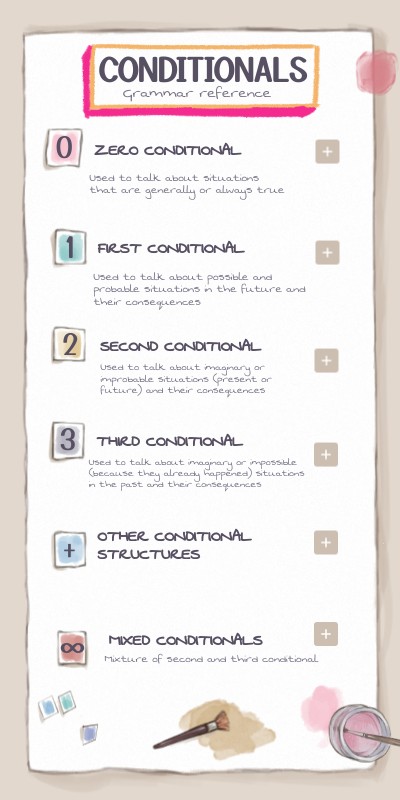 CONDITIONALS
Grammar reference

0 ZERO CONDITIONAL +
Used to talk about situations that are generally or always true

1 FIRST CONDITIONAL +
Used to talk about possible and probable situations in the future and their consequences

2 SECOND CONDITIONAL +
Used to talk about imaginary or improbable situations (present or future) and their consequences

3 THIRD CONDITIONAL +
Used to talk about imaginary or impossible (because they already happened) situations in the past and their consequences

+ OTHER CONDITIONAL STRUCTURES +

∞ MIXED CONDITIONALS +
Mixture of second and third conditional