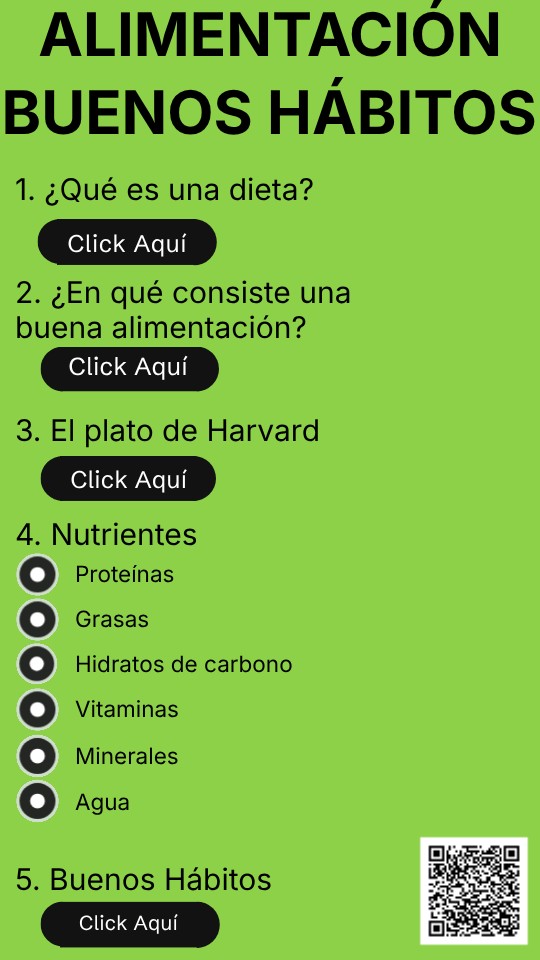 ALIMENTACIÓN
BUENOS HÁBITOS

1. ¿Qué es una dieta?

Click Aquí

2. ¿En qué consiste una buena alimentación?

Click Aquí

3. El plato de Harvard

Click Aquí

4. Nutrientes

• Proteínas
• Grasas
• Hidratos de carbono
• Vitaminas
• Minerales
• Agua

5. Buenos Hábitos

Click Aquí