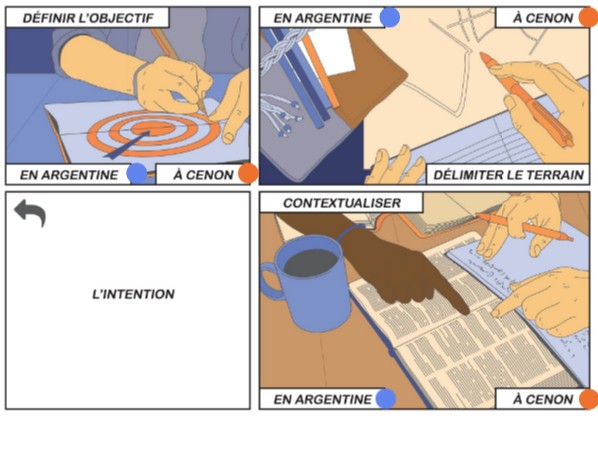 DÉFINIR L'OBJECTIF

EN ARGENTINE

À CENON

EN ARGENTINE

À CENON

DÉLIMITER LE TERRAIN

L'INTENTION

CONTEXTUALISER

EN ARGENTINE

À CENON