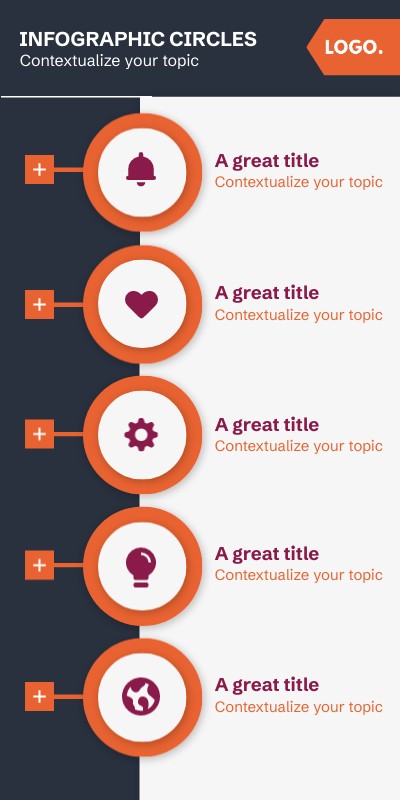 INFOGRAPHIC CIRCLES
Contextualize your topic

LOGO.

+
A great title
Contextualize your topic

+
A great title
Contextualize your topic

+
A great title
Contextualize your topic

+
A great title
Contextualize your topic

+
A great title
Contextualize your topic