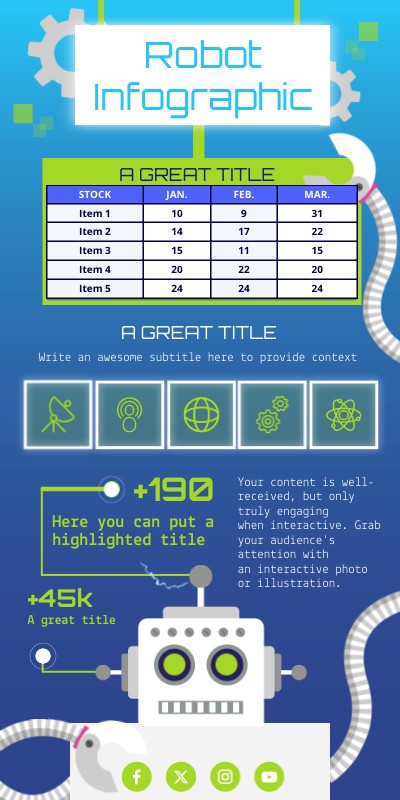 Robot Infographic

A GREAT TITLE

| STOCK | JAN. | FEB. | MAR. |
|---|---|---|---|
| Item 1 | 10 | 9 | 31 |
| Item 2 | 14 | 17 | 22 |
| Item 3 | 15 | 11 | 15 |
| Item 4 | 20 | 22 | 20 |
| Item 5 | 24 | 24 | 24 |

A GREAT TITLE

Write an awesome subtitle here to provide context

+190

Here you can put a highlighted title

Your content is well-received, but only truly engaging when interactive. Grab your audience's attention with an interactive photo or illustration.

+45k

A great title