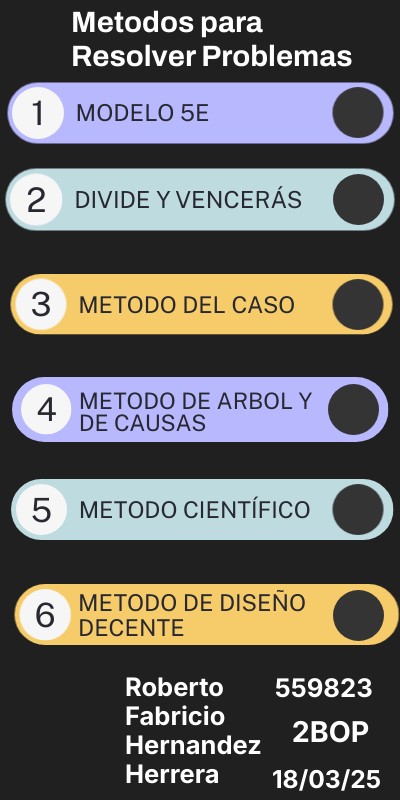 Metodos para Resolver Problemas

1 MODELO 5E

2 DIVIDE Y VENCERÁS

3 METODO DEL CASO

4 METODO DE ARBOL Y DE CAUSAS

5 METODO CIENTÍFICO

6 METODO DE DISEÑO DECENTE

Roberto Fabricio Hernandez Herrera

559823

2BOP

18/03/25