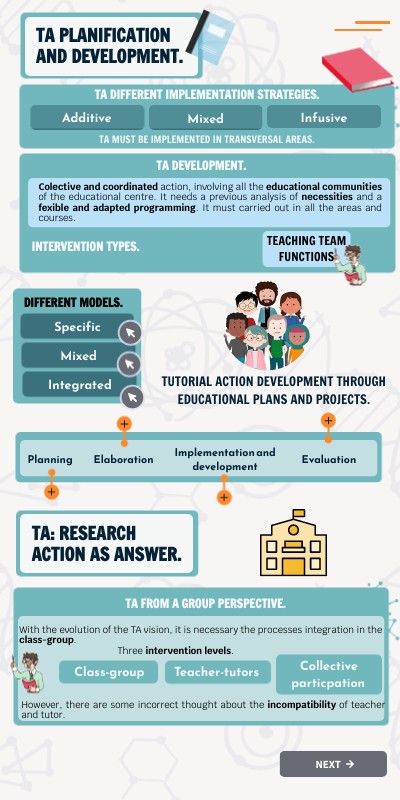 TA PLANIFICATION AND DEVELOPMENT.

TA DIFFERENT IMPLEMENTATION STRATEGIES.

Additive

Mixed

Infusive

TA MUST BE IMPLEMENTED IN TRANSVERSAL AREAS.

TA DEVELOPMENT.

Colective and coordinated action, involving all the educational communities of the educational centre. It needs a previous analysis of necessities and a fexible and adapted programming. It must carried out in all the areas and courses.

INTERVENTION TYPES.

TEACHING TEAM FUNCTIONS

DIFFERENT MODELS.

Specific

Mixed

Integrated

TUTORIAL ACTION DEVELOPMENT THROUGH EDUCATIONAL PLANS AND PROJECTS.

Planning

Elaboration

Implementation and development

Evaluation

TA: RESEARCH ACTION AS ANSWER.

TA FROM A GROUP PERSPECTIVE.

With the evolution of the TA vision, it is necessary the processes integration in the class-group.

Three intervention levels.

Class-group

Teacher-tutors

Collective particpation

However, there are some incorrect thought about the incompatibility of teacher and tutor.

NEXT →