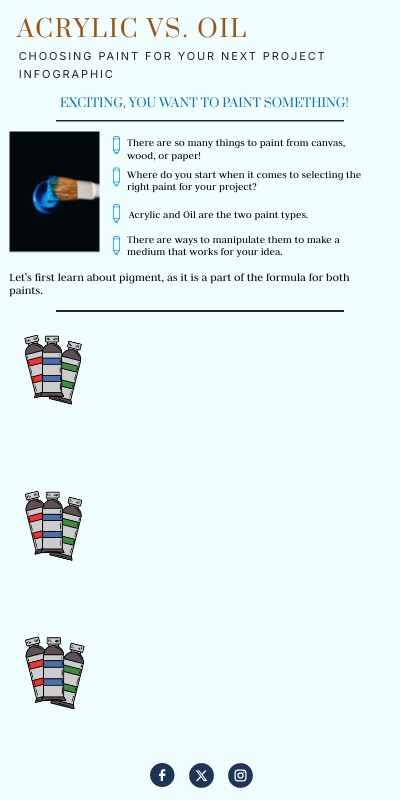 ACRYLIC VS. OIL

CHOOSING PAINT FOR YOUR NEXT PROJECT INFOGRAPHIC

EXCITING, YOU WANT TO PAINT SOMETHING!

There are so many things to paint from canvas, wood, or paper!

Where do you start when it comes to selecting the right paint for your project?

Acrylic and Oil are the two paint types.

There are ways to manipulate them to make a medium that works for your idea.

Let's first learn about pigment, as it is a part of the formula for both paints.