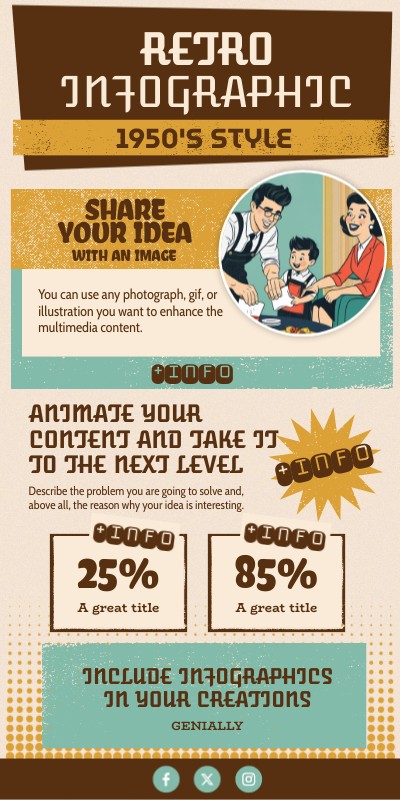 RETRO INFOGRAPHIC

1950'S STYLE

SHARE YOUR IDEA WITH AN IMAGE

You can use any photograph, gif, or illustration you want to enhance the multimedia content.

+INFO

ANIMATE YOUR CONTENT AND TAKE IT TO THE NEXT LEVEL

+INFO

Describe the problem you are going to solve and, above all, the reason why your idea is interesting.

+INFO

25%

A great title

+INFO

85%

A great title

INCLUDE INFOGRAPHICS IN YOUR CREATIONS

GENIALLY