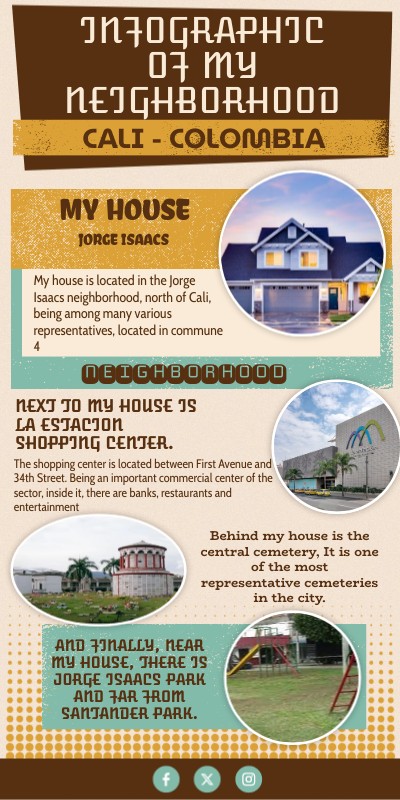 INFOGRAPHIC OF MY NEIGHBORHOOD

CALI - COLOMBIA

MY HOUSE

JORGE ISAACS

My house is located in the Jorge Isaacs neighborhood, north of Cali, being among many various representatives, located in commune 4

NEIGHBORHOOD

NEXT TO MY HOUSE IS LA ESTACION SHOPPING CENTER.

The shopping center is located between First Avenue and 34th Street. Being an important commercial center of the sector, inside it, there are banks, restaurants and entertainment

Behind my house is the central cemetery, It is one of the most representative cemeteries in the city.

AND FINALLY, NEAR MY HOUSE, THERE IS JORGE ISAACS PARK AND FAR FROM SANTANDER PARK.