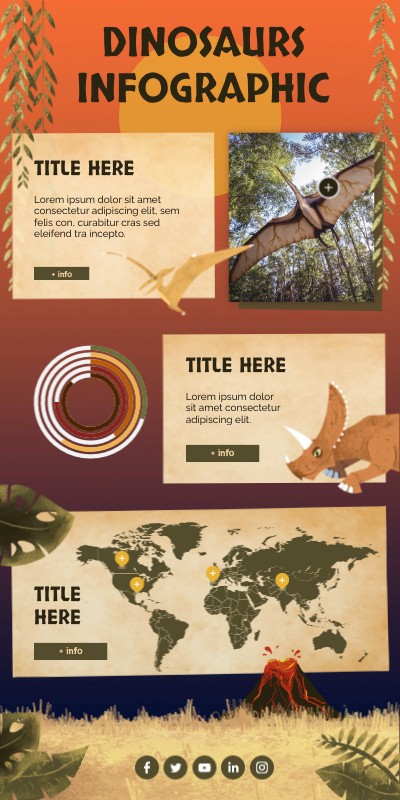 DINOSAURS INFOGRAPHIC

TITLE HERE

Lorem ipsum dolor sit amet consectetur adipiscing elit, sem felis con, curabitur cras sed eleifend tra incepto.

+ info

TITLE HERE

Lorem ipsum dolor sit amet consectetur adipiscing elit.

+ info

TITLE HERE

+ info