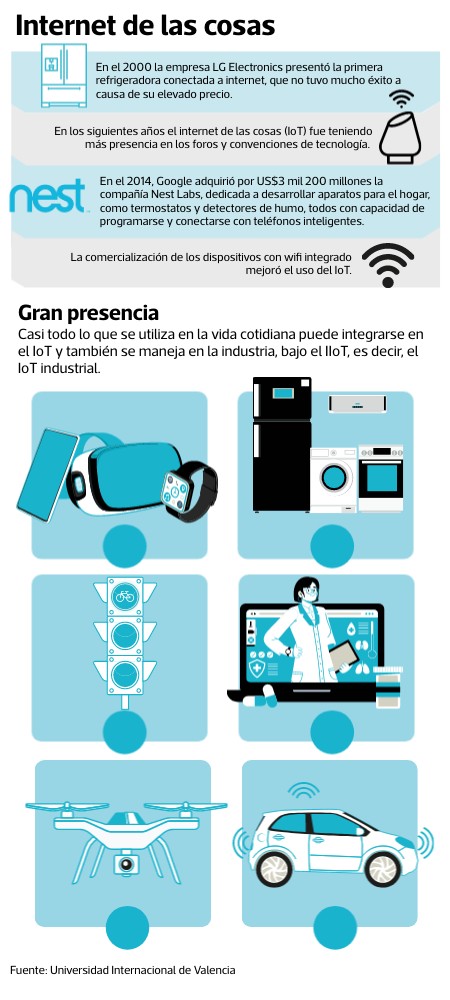 Internet de las cosas

En el 2000 la empresa LG Electronics presentó la primera refrigeradora conectada a internet, que no tuvo mucho éxito a causa de su elevado precio.

En los siguientes años el internet de las cosas (IoT) fue teniendo más presencia en los foros y convenciones de tecnología.

nest

En el 2014, Google adquirió por US$3 mil 200 millones la compañía Nest Labs, dedicada a desarrollar aparatos para el hogar, como termostatos y detectores de humo, todos con capacidad de programarse y conectarse con teléfonos inteligentes.

La comercialización de los dispositivos con wifi integrado mejoró el uso del IoT.

Gran presencia

Casi todo lo que se utiliza en la vida cotidiana puede integrarse en el IoT y también se maneja en la industria, bajo el IIoT, es decir, el IoT industrial.

Fuente: Universidad Internacional de Valencia