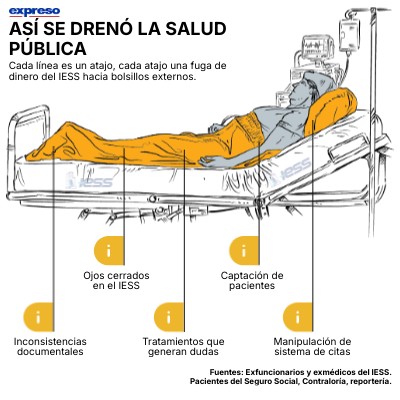 expreso

ASÍ SE DRENÓ LA SALUD PÚBLICA

Cada línea es un atajo, cada atajo una fuga de dinero del IESS hacia bolsillos externos.

IESS

IESS

i
Ojos cerrados en el IESS

i
Captación de pacientes

i
Inconsistencias documentales

i
Tratamientos que generan dudas

i
Manipulación de sistema de citas

Fuentes: Exfuncionarios y exmédicos del IESS. Pacientes del Seguro Social, Contraloría, reportería.