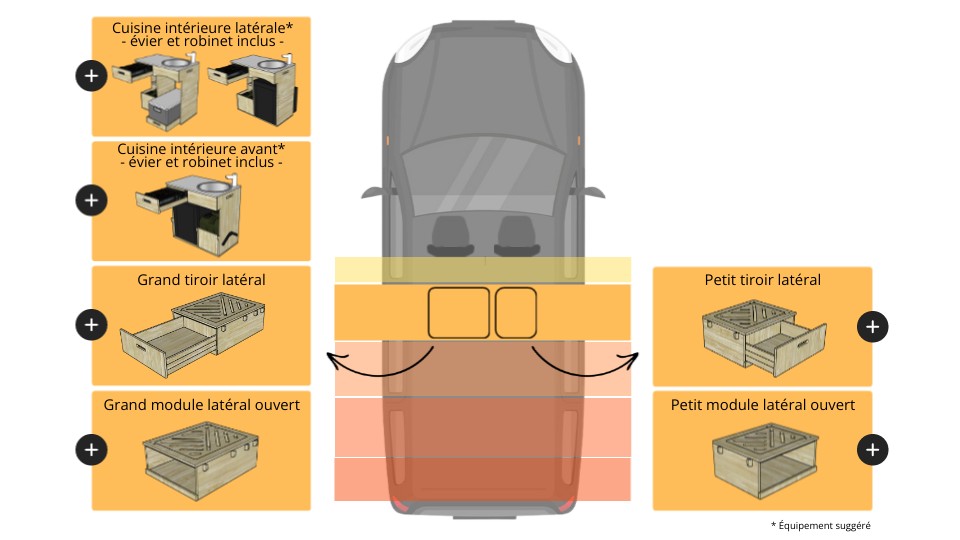 Cuisine intérieure latérale*
- évier et robinet inclus -

+

Cuisine intérieure avant*
- évier et robinet inclus -

+

Grand tiroir latéral

+

Grand module latéral ouvert

+

Petit tiroir latéral

+

Petit module latéral ouvert

+

* Équipement suggéré