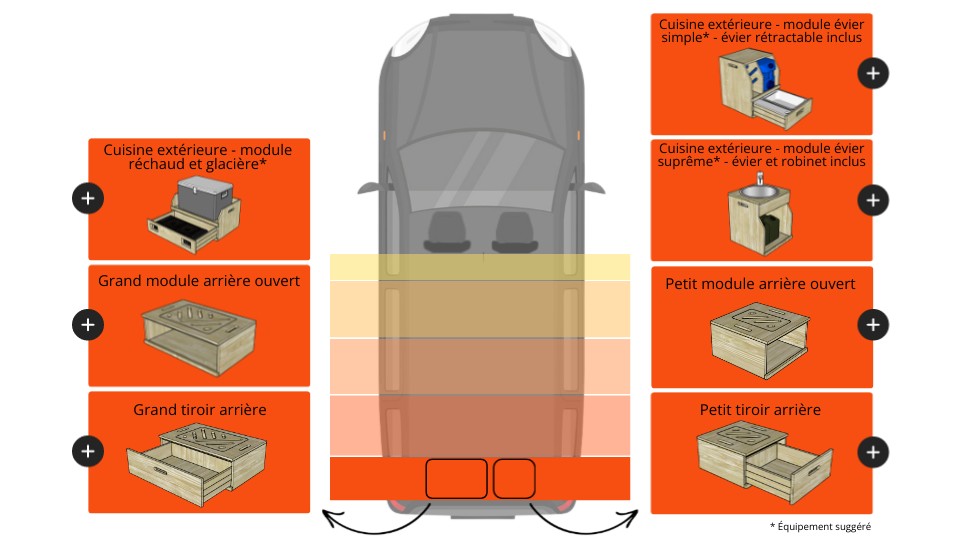 Cuisine extérieure - module réchaud et glacière*

+

Grand module arrière ouvert

+

Grand tiroir arrière

+

Cuisine extérieure - module évier simple* - évier rétractable inclus

+

Cuisine extérieure - module évier suprême* - évier et robinet inclus

+

Petit module arrière ouvert

+

Petit tiroir arrière

+

* Équipement suggéré